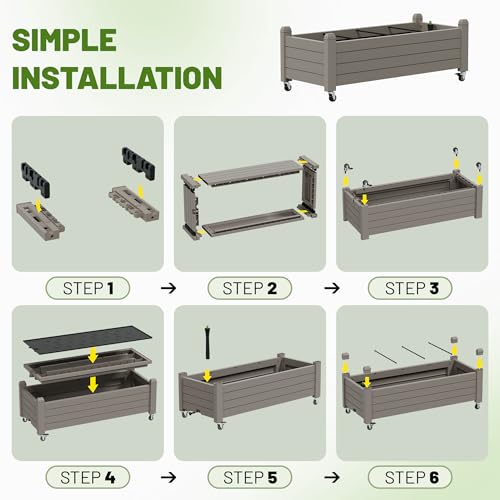 SIMPLE INSTALLATION

STEP 1 → STEP 2 → STEP 3

STEP 4 → STEP 5 → STEP 6