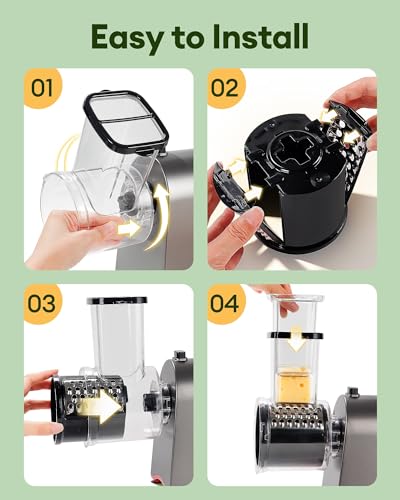 Easy to Install

01

02

03

04