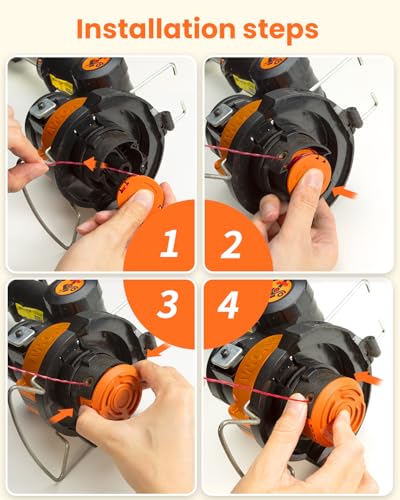 Installation steps

1

2

3

4