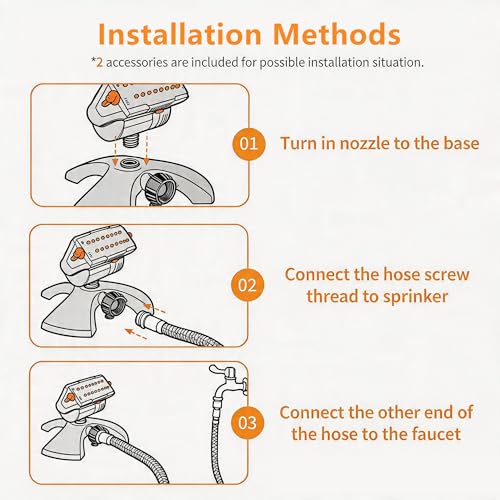 Installation Methods

*2 accessories are included for possible installation situation.

01 Turn in nozzle to the base

02 Connect the hose screw thread to sprinker

03 Connect the other end of the hose to the faucet