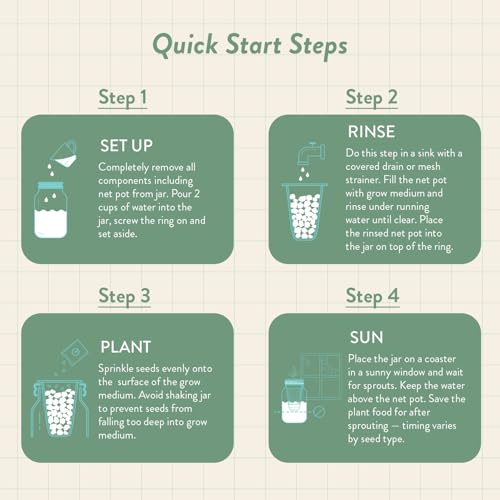 Quick Start Steps

Step 1

SET UP

Completely remove all components including net pot from jar. Pour 2 cups of water into the jar, screw the ring on and set aside.

Step 2

RINSE

Do this step in a sink with a covered drain or mesh strainer. Fill the net pot with grow medium and rinse under running water until clear. Place the rinsed net pot into the jar on top of the ring.

Step 3

PLANT

Sprinkle seeds evenly onto the surface of the grow medium. Avoid shaking jar to prevent seeds from falling too deep into grow medium.

Step 4

SUN

Place the jar on a coaster in a sunny window and wait for sprouts. Keep the water above the net pot. Save the plant food for after sprouting — timing varies by seed type.