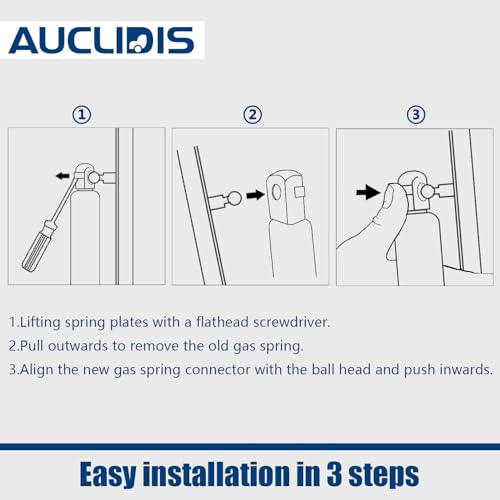 AUCLIDIS

①

②

③

1.Lifting spring plates with a flathead screwdriver.
2.Pull outwards to remove the old gas spring.
3.Align the new gas spring connector with the ball head and push inwards.

Easy installation in 3 steps