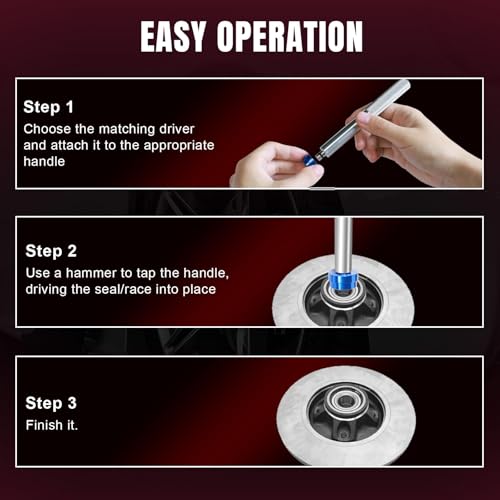 EASY OPERATION

Step 1
Choose the matching driver and attach it to the appropriate handle

Step 2
Use a hammer to tap the handle, driving the seal/race into place

Step 3
Finish it.