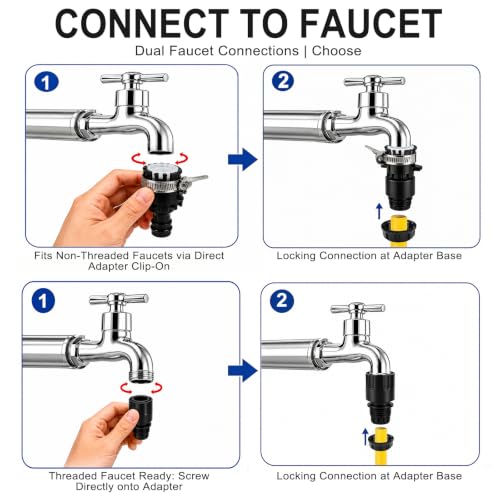 CONNECT TO FAUCET

Dual Faucet Connections | Choose

1

Fits Non-Threaded Faucets via Direct Adapter Clip-On

2

Locking Connection at Adapter Base

1

Threaded Faucet Ready: Screw Directly onto Adapter

2

Locking Connection at Adapter Base