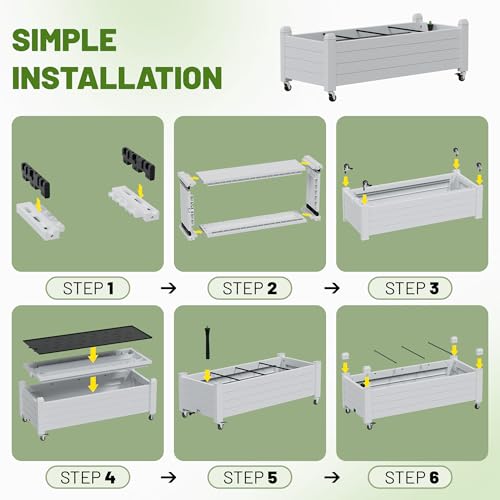 SIMPLE INSTALLATION

STEP 1 → STEP 2 → STEP 3

STEP 4 → STEP 5 → STEP 6