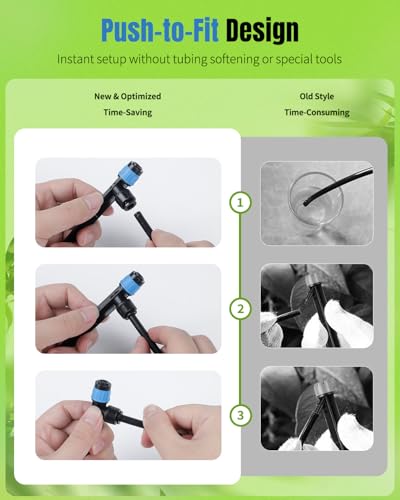 Push-to-Fit Design

Instant setup without tubing softening or special tools

New & Optimized
Time-Saving

Old Style
Time-Consuming

1

2

3