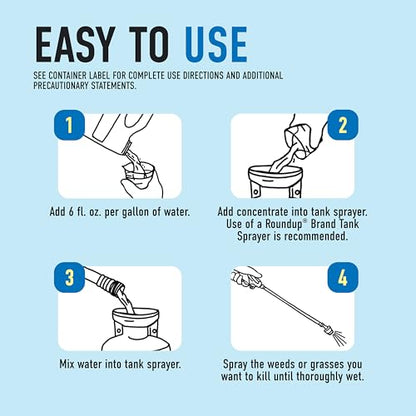 EASY TO USE

SEE CONTAINER LABEL FOR COMPLETE USE DIRECTIONS AND ADDITIONAL PRECAUTIONARY STATEMENTS.

1

Add 6 fl. oz. per gallon of water.

2

Add concentrate into tank sprayer. Use of a Roundup® Brand Tank Sprayer is recommended.

3

Mix water into tank sprayer.

4

Spray the weeds or grasses you want to kill until thoroughly wet.