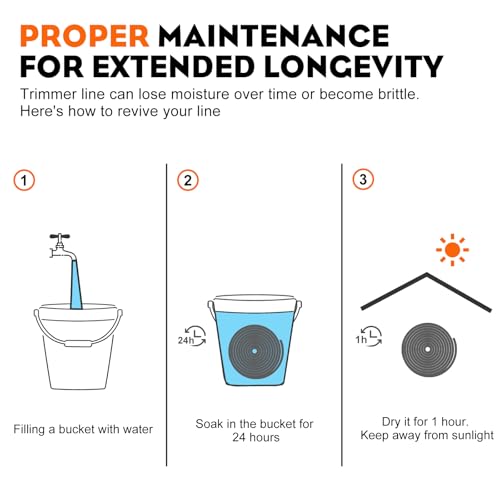 PROPER MAINTENANCE FOR EXTENDED LONGEVITY

Trimmer line can lose moisture over time or become brittle. Here's how to revive your line

1

Filling a bucket with water

2

24h

Soak in the bucket for 24 hours

3

1h

Dry it for 1 hour. Keep away from sunlight