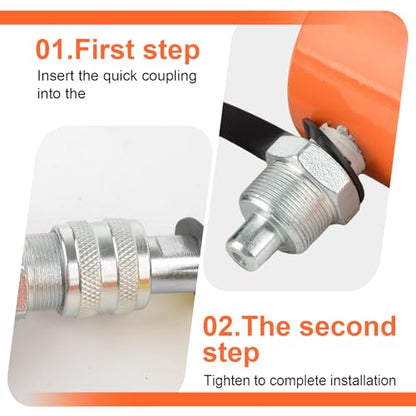 01.First step

Insert the quick coupling into the

02.The second step

Tighten to complete installation