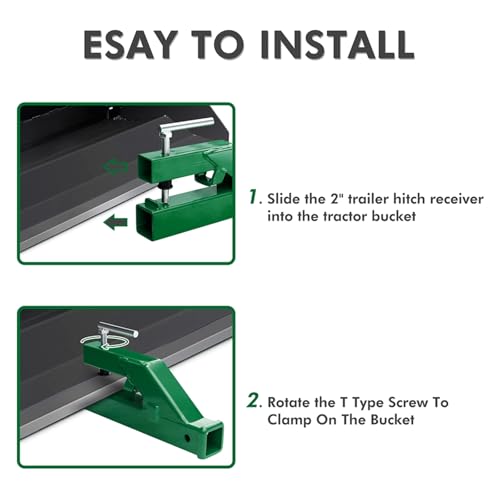 ESAY TO INSTALL

1. Slide the 2" trailer hitch receiver into the tractor bucket

2. Rotate the T Type Screw To Clamp On The Bucket