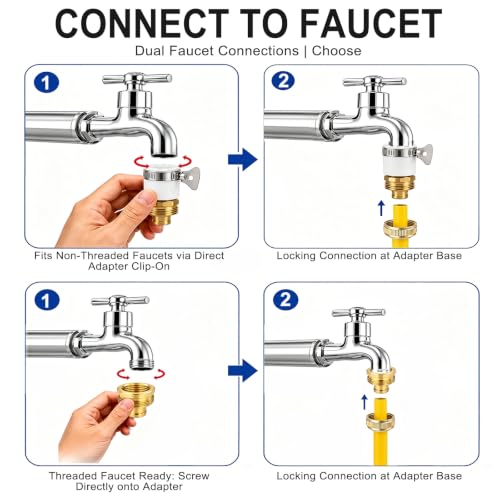 CONNECT TO FAUCET

Dual Faucet Connections | Choose

1

Fits Non-Threaded Faucets via Direct Adapter Clip-On

2

Locking Connection at Adapter Base

1

Threaded Faucet Ready: Screw Directly onto Adapter

2

Locking Connection at Adapter Base