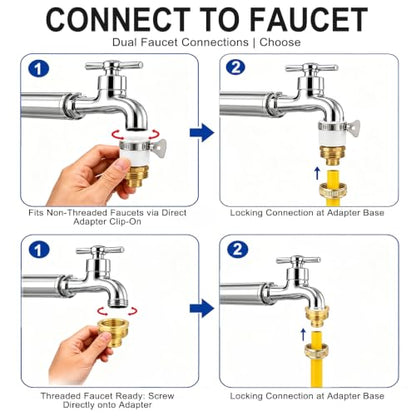 CONNECT TO FAUCET

Dual Faucet Connections | Choose

1

Fits Non-Threaded Faucets via Direct Adapter Clip-On

2

Locking Connection at Adapter Base

1

Threaded Faucet Ready: Screw Directly onto Adapter

2

Locking Connection at Adapter Base