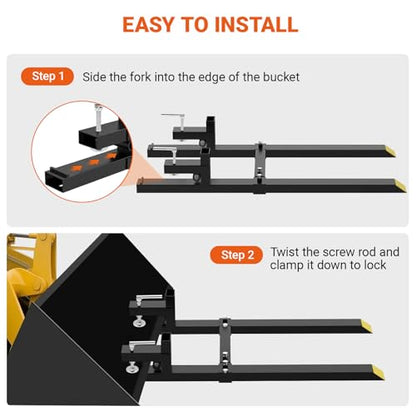 EASY TO INSTALL

Step 1 Side the fork into the edge of the bucket

Step 2 Twist the screw rod and clamp it down to lock