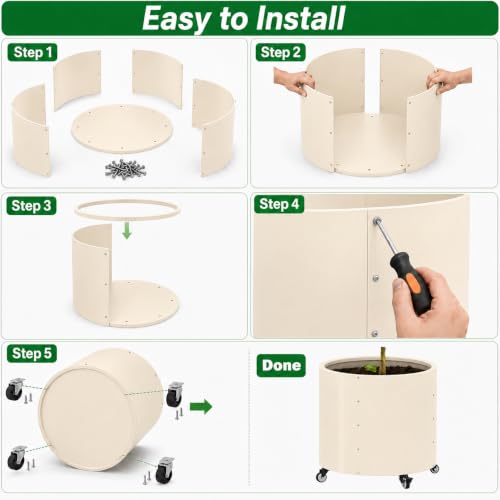 Easy to Install

Step 1

Step 2

Step 3

Step 4

Step 5

Done