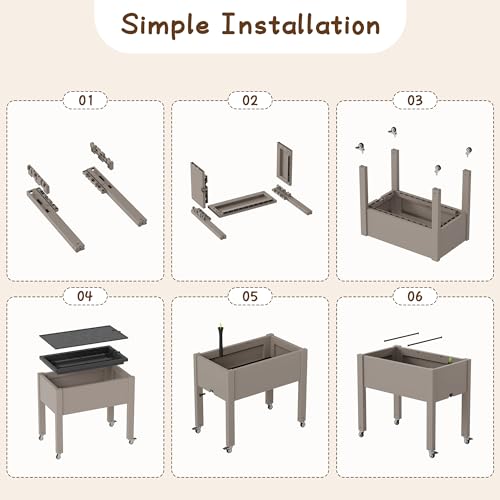 Simple Installation

01

02

03

04

05

06