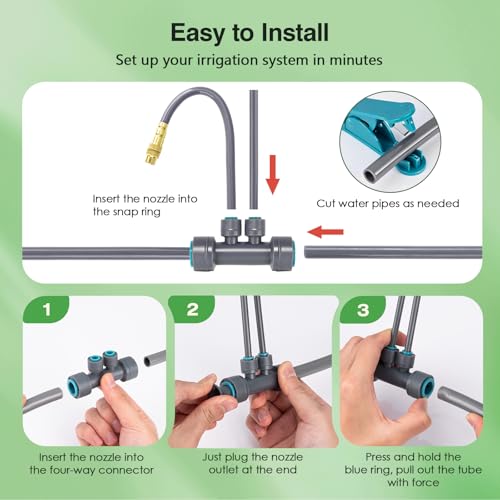 Easy to Install
Set up your irrigation system in minutes

Insert the nozzle into the snap ring

Cut water pipes as needed

1

Insert the nozzle into the four-way connector

2

Just plug the nozzle outlet at the end

3

Press and hold the blue ring, pull out the tube with force