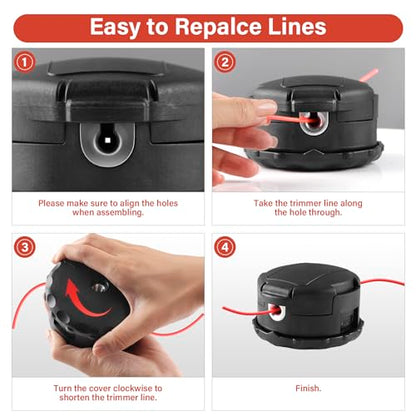 Easy to Repalce Lines

1

Please make sure to align the holes when assembling.

2

Take the trimmer line along the hole through.

3

Turn the cover clockwise to shorten the trimmer line.

4

Finish.