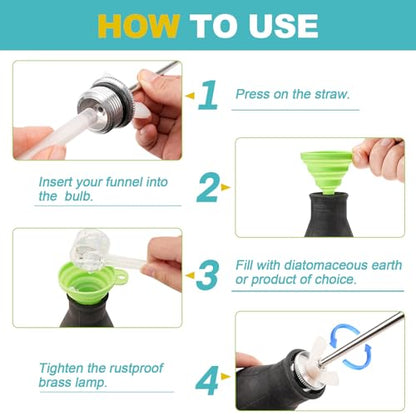 HOW TO USE

1 Press on the straw.

Insert your funnel into the bulb.

2

3 Fill with diatomaceous earth or product of choice.

Tighten the rustproof brass lamp.

4