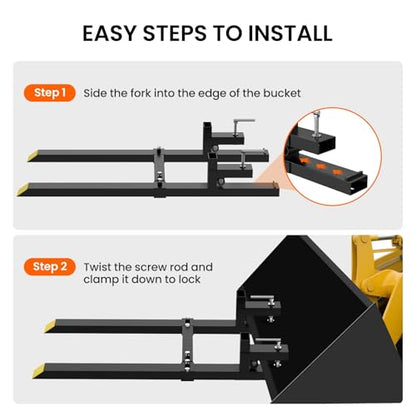 EASY STEPS TO INSTALL

Step 1 Side the fork into the edge of the bucket

Step 2 Twist the screw rod and clamp it down to lock