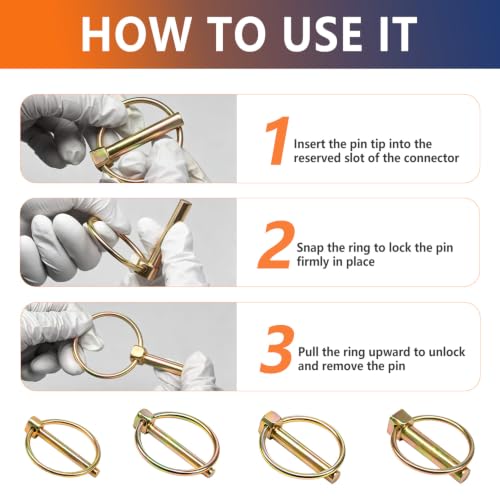 HOW TO USE IT

1 Insert the pin tip into the reserved slot of the connector

2 Snap the ring to lock the pin firmly in place

3 Pull the ring upward to unlock and remove the pin