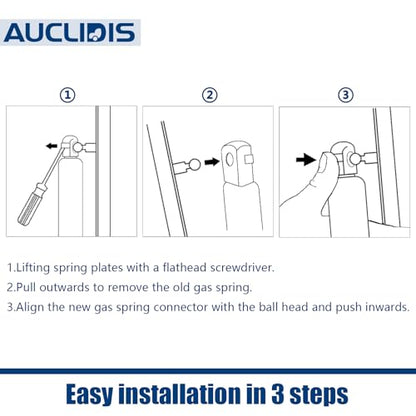 AUCLIDIS

①

②

③

1.Lifting spring plates with a flathead screwdriver.

2.Pull outwards to remove the old gas spring.

3.Align the new gas spring connector with the ball head and push inwards.

Easy installation in 3 steps