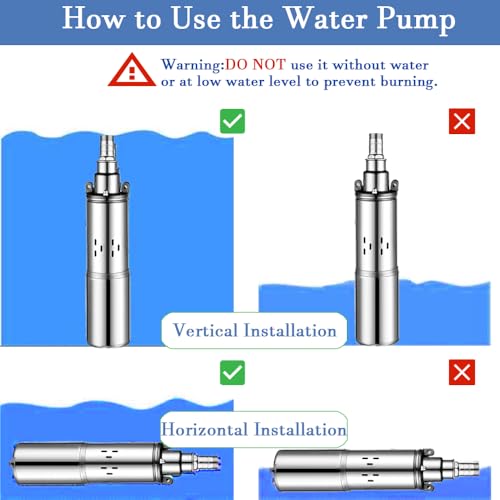 How to Use the Water Pump

Warning:DO NOT use it without water or at low water level to prevent burning.

Vertical Installation

Horizontal Installation