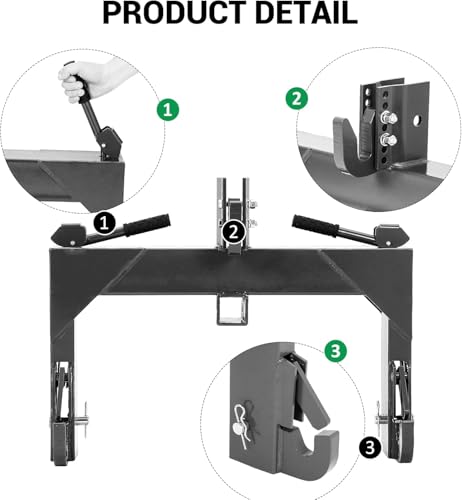 PRODUCT DETAIL

1

2

1

2

3

3