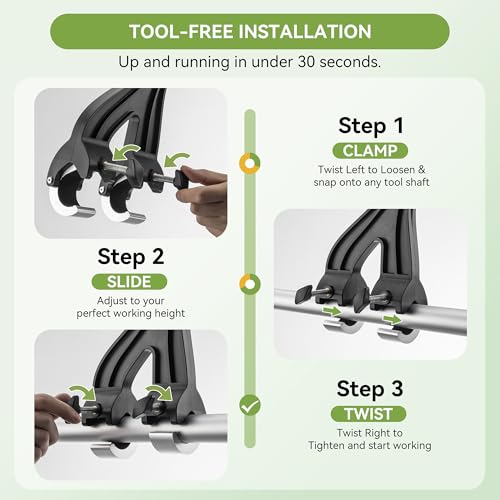 TOOL-FREE INSTALLATION

Up and running in under 30 seconds.

Step 1

CLAMP

Twist Left to Loosen & snap onto any tool shaft

Step 2

SLIDE

Adjust to your perfect working height

Step 3

TWIST

Twist Right to Tighten and start working