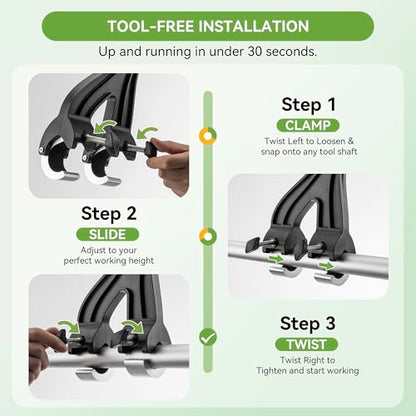 TOOL-FREE INSTALLATION

Up and running in under 30 seconds.

Step 1
CLAMP
Twist Left to Loosen & snap onto any tool shaft

Step 2
SLIDE
Adjust to your perfect working height

Step 3
TWIST
Twist Right to Tighten and start working