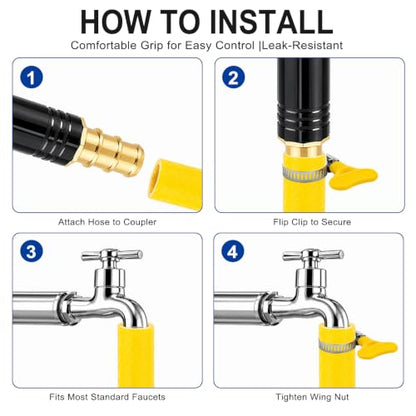 HOW TO INSTALL

Comfortable Grip for Easy Control |Leak-Resistant

1

Attach Hose to Coupler

2

Flip Clip to Secure

3

Fits Most Standard Faucets

4

Tighten Wing Nut