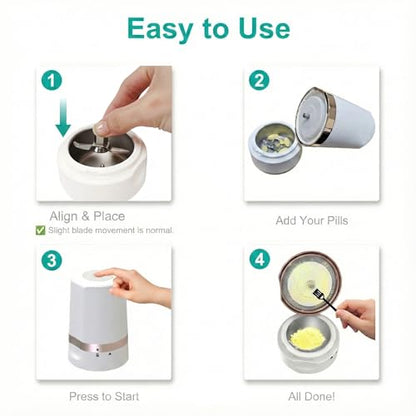 Easy to Use

1

Align & Place

✅ Slight blade movement is normal.

2

Add Your Pills

3

Press to Start

4

All Done!