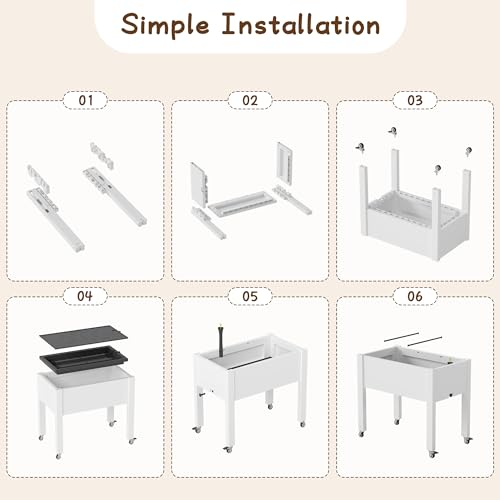 Simple Installation

01

02

03

04

05

06