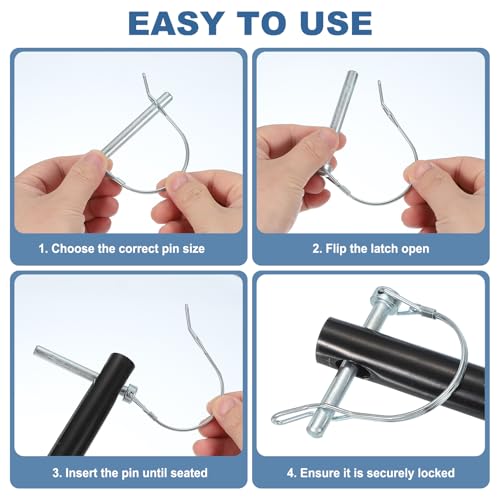 EASY TO USE

1. Choose the correct pin size

2. Flip the latch open

3. Insert the pin until seated

4. Ensure it is securely locked