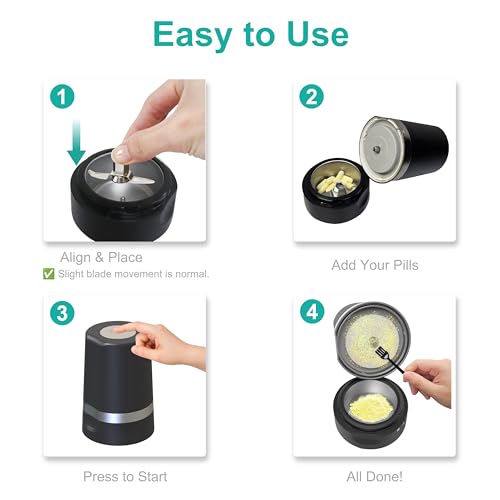 Easy to Use

1

Align & Place

✅ Slight blade movement is normal.

2

Add Your Pills

3

Press to Start

4

All Done!