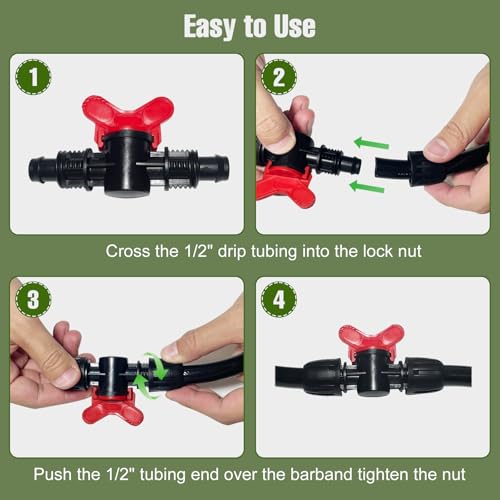 Easy to Use

1

2

Cross the 1/2" drip tubing into the lock nut

3

4

Push the 1/2" tubing end over the barband tighten the nut