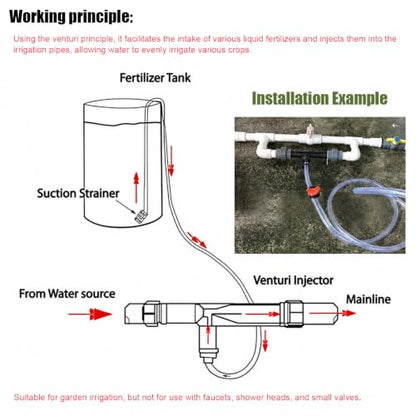 Working principle:

Using the venturi principle, it facilitates the intake of various liquid fertilizers and injects them into the irrigation pipes, allowing water to evenly irrigate various crops.

Fertilizer Tank

Installation Example

Suction Strainer

Venturi Injector

From Water source

Mainline

Suitable for garden irrigation, but not for use with faucets, shower heads, and small valves.