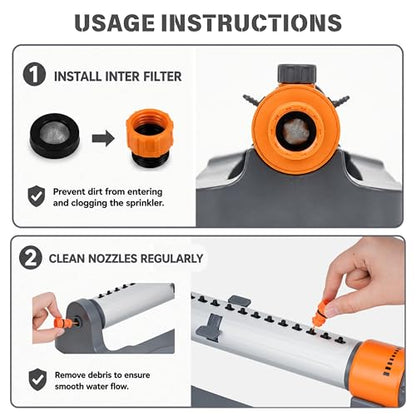 USAGE INSTRUCTIONS

1 INSTALL INTER FILTER

Prevent dirt from entering and clogging the sprinkler.

2 CLEAN NOZZLES REGULARLY

Remove debris to ensure smooth water flow.