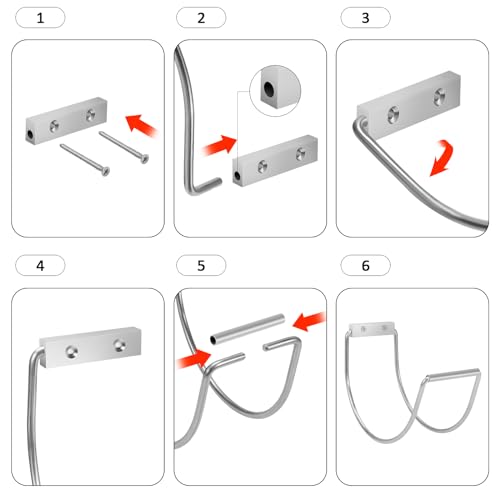 1

2

3

4

5

6