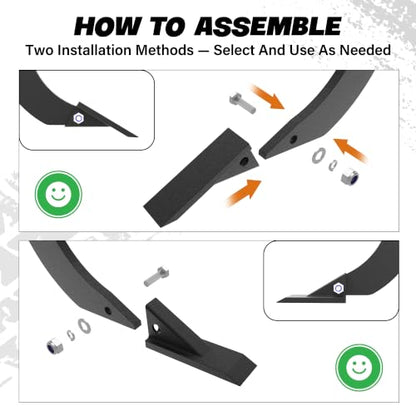 HOW TO ASSEMBLE
Two Installation Methods — Select And Use As Needed