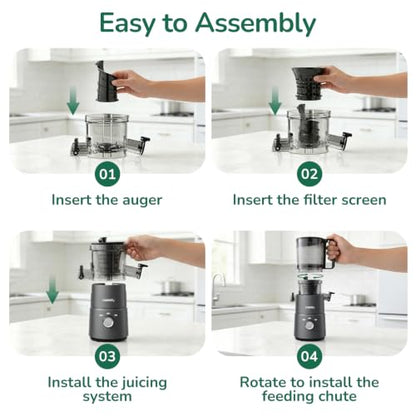 Easy to Assembly

01
Insert the auger

02
Insert the filter screen

03
Install the juicing system

04
Rotate to install the feeding chute