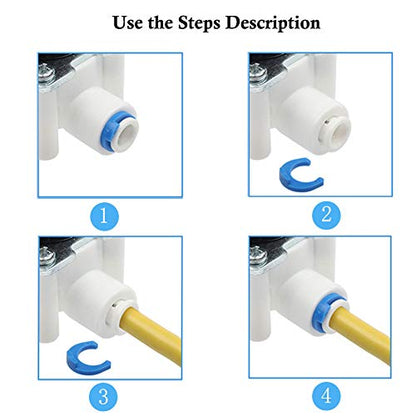 Use the Steps Description

1

2

3

4