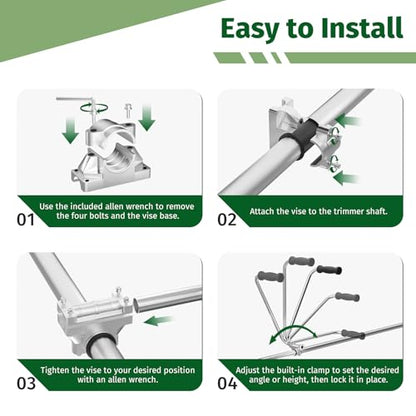 Easy to Install

01
Use the included allen wrench to remove the four bolts and the vise base.

02
Attach the vise to the trimmer shaft.

03
Tighten the vise to your desired position with an allen wrench.

04
Adjust the built-in clamp to set the desired angle or height, then lock it in place.