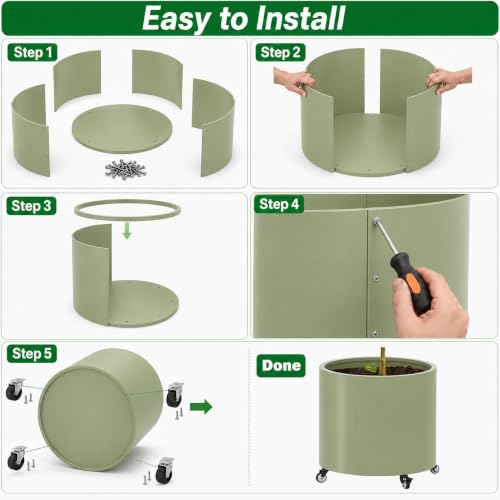 Easy to Install

Step 1

Step 2

Step 3

Step 4

Step 5

Done