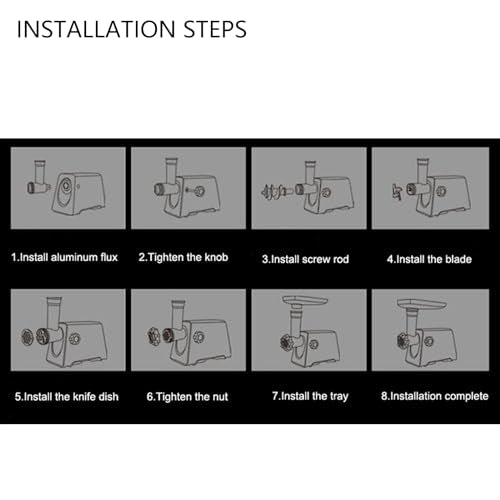 INSTALLATION STEPS

1.Install aluminum flux

2.Tighten the knob

3.Install screw rod

4.Install the blade

5.Install the knife dish

6.Tighten the nut

7.Install the tray

8.Installation complete