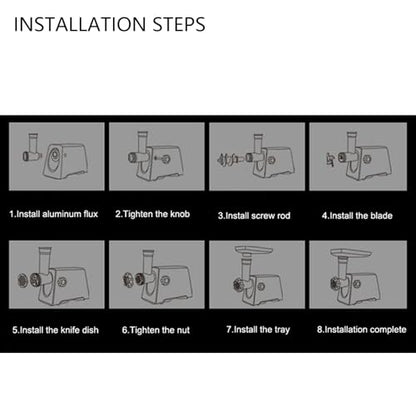 INSTALLATION STEPS

1.Install aluminum flux

2.Tighten the knob

3.Install screw rod

4.Install the blade

5.Install the knife dish

6.Tighten the nut

7.Install the tray

8.Installation complete