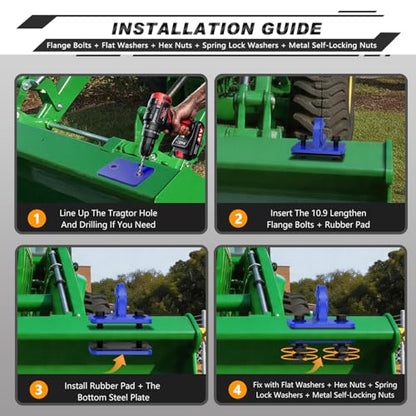 INSTALLATION GUIDE

Flange Bolts + Flat Washers + Hex Nuts + Spring Lock Washers + Metal Self-Locking Nuts

1 Line Up The Tragtor Hole And Drilling If You Need

2 Insert The 10.9 Lengthen Flange Bolts + Rubber Pad

3 Install Rubber Pad + The Bottom Steel Plate

4 Fix with Flat Washers + Hex Nuts + Spring Lock Washers + Metal Self-Locking Nuts