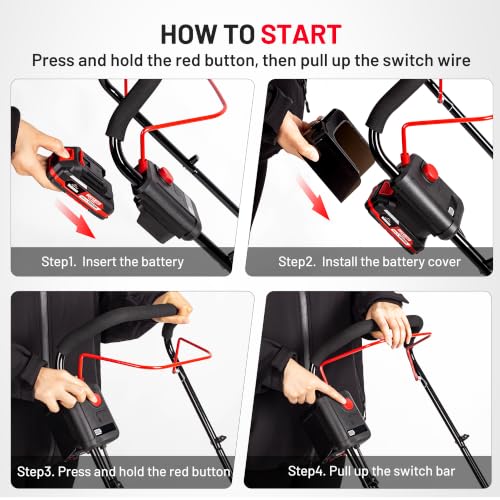 HOW TO START

Press and hold the red button, then pull up the switch wire

Step1. Insert the battery

Step2. Install the battery cover

Step3. Press and hold the red button

Step4. Pull up the switch bar