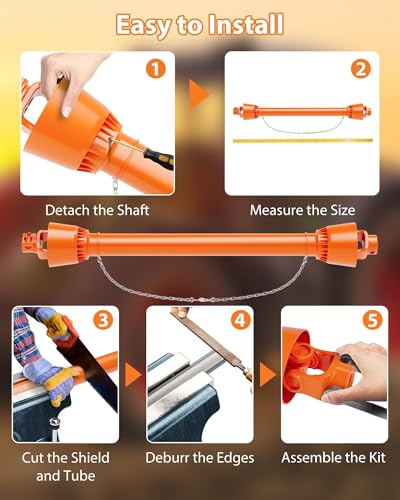 Easy to Install

1

Detach the Shaft

2

Measure the Size

3

Cut the Shield and Tube

4

Deburr the Edges

5

Assemble the Kit