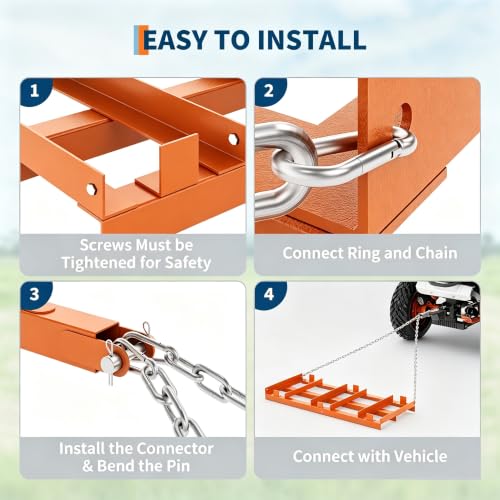 EASY TO INSTALL

1

Screws Must be Tightened for Safety

2

Connect Ring and Chain

3

Install the Connector & Bend the Pin

4

Connect with Vehicle