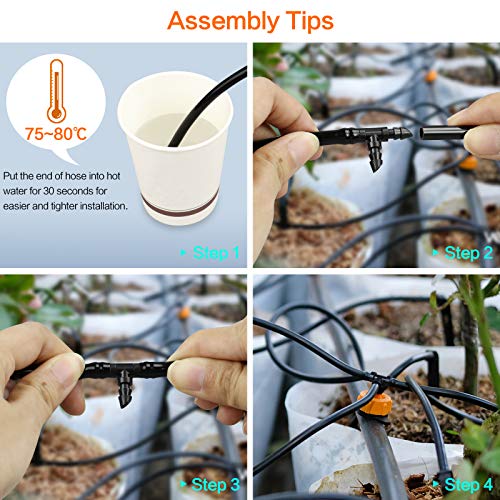 Assembly Tips

75~80℃

Put the end of hose into hot water for 30 seconds for easier and tighter installation.

Step 1

Step 2

Step 3

Step 4